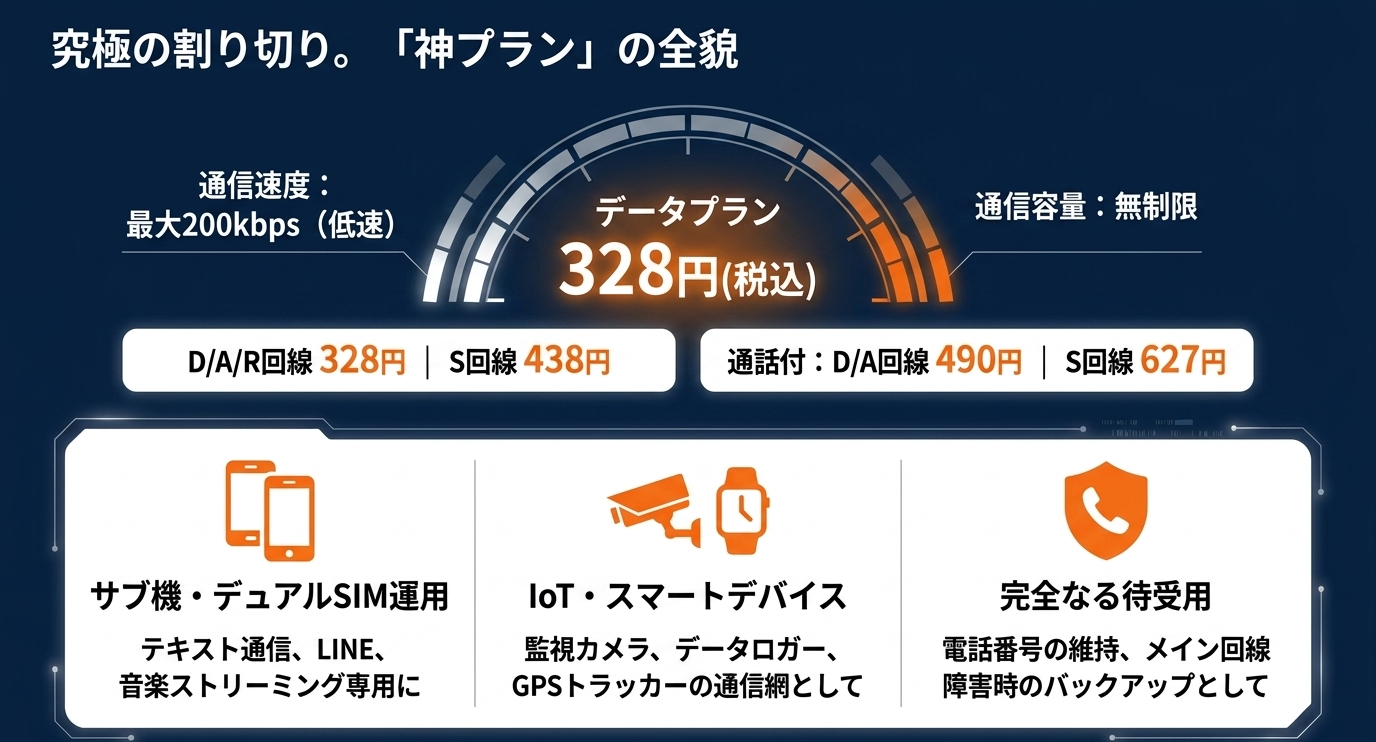 究極の割り切り。「神プラン」の全貌

通信速度：
最大200kbps（低速）

データプラン
328円(税込)

通信容量：無制限

D/A/R回線 328円 | S回線 438円

通話付：D/A回線 490円 | S回線 627円

サブ機・デュアルSIM運用
テキスト通信、LINE、
音楽ストリーミング専用に

IoT・スマートデバイス
監視カメラ、データロガー、
GPSトラッカーの通信網として

完全なる待受用
電話番号の維持、メイン回線
障害時のバックアップとして